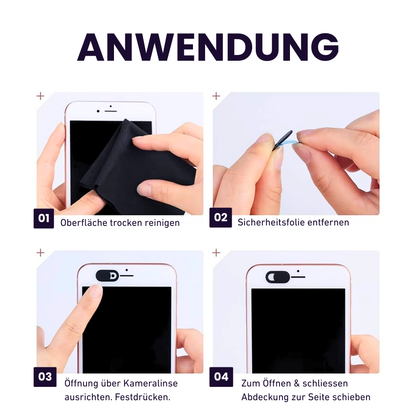 ANWENDUNG

01 Oberfläche trocken reinigen

02 Sicherheitsfolie entfernen

03 Öffnung über Kameralinse ausrichten. Festdrücken.

04 Zum Öffnen & schliessen Abdeckung zur Seite schieben