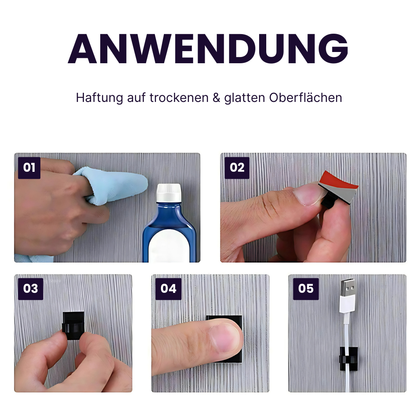 ANWENDUNG

Haftung auf trockenen & glatten Oberflächen

01

02

03

04

05