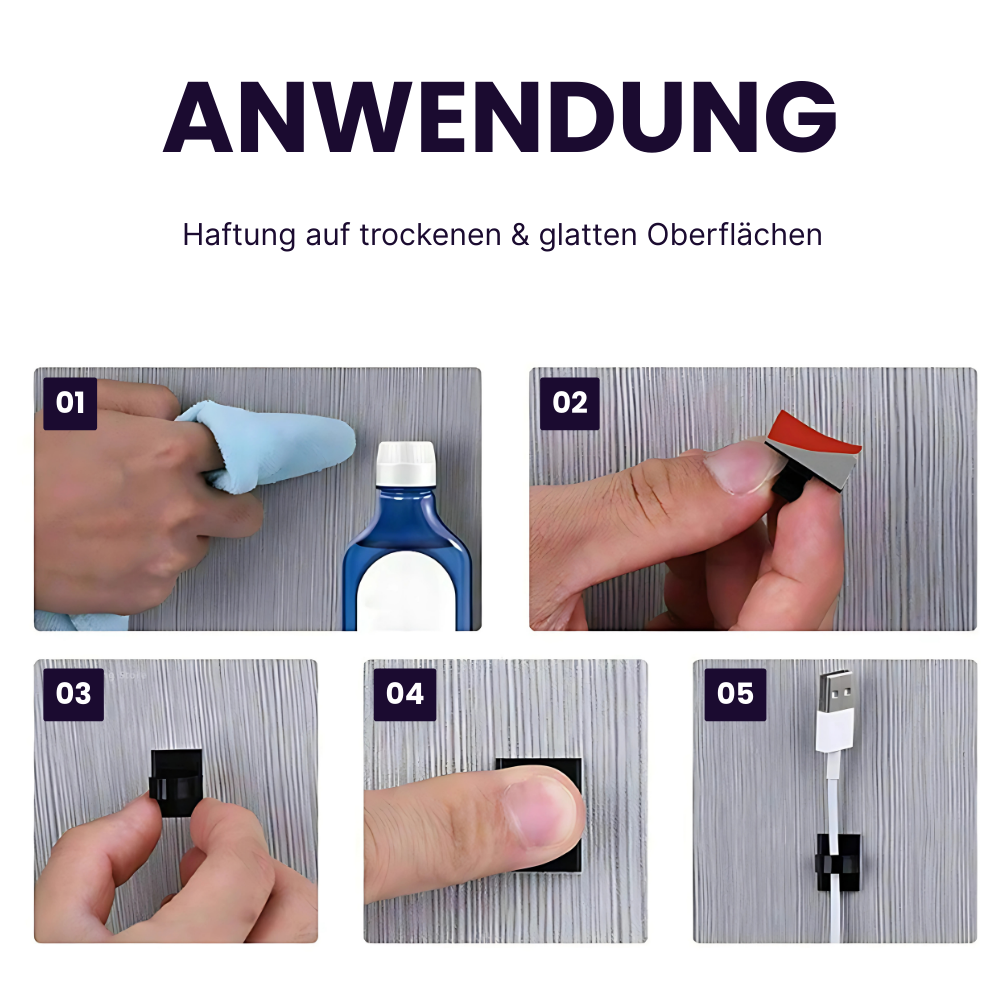 ANWENDUNG

Haftung auf trockenen & glatten Oberflächen

01

02

03

04

05