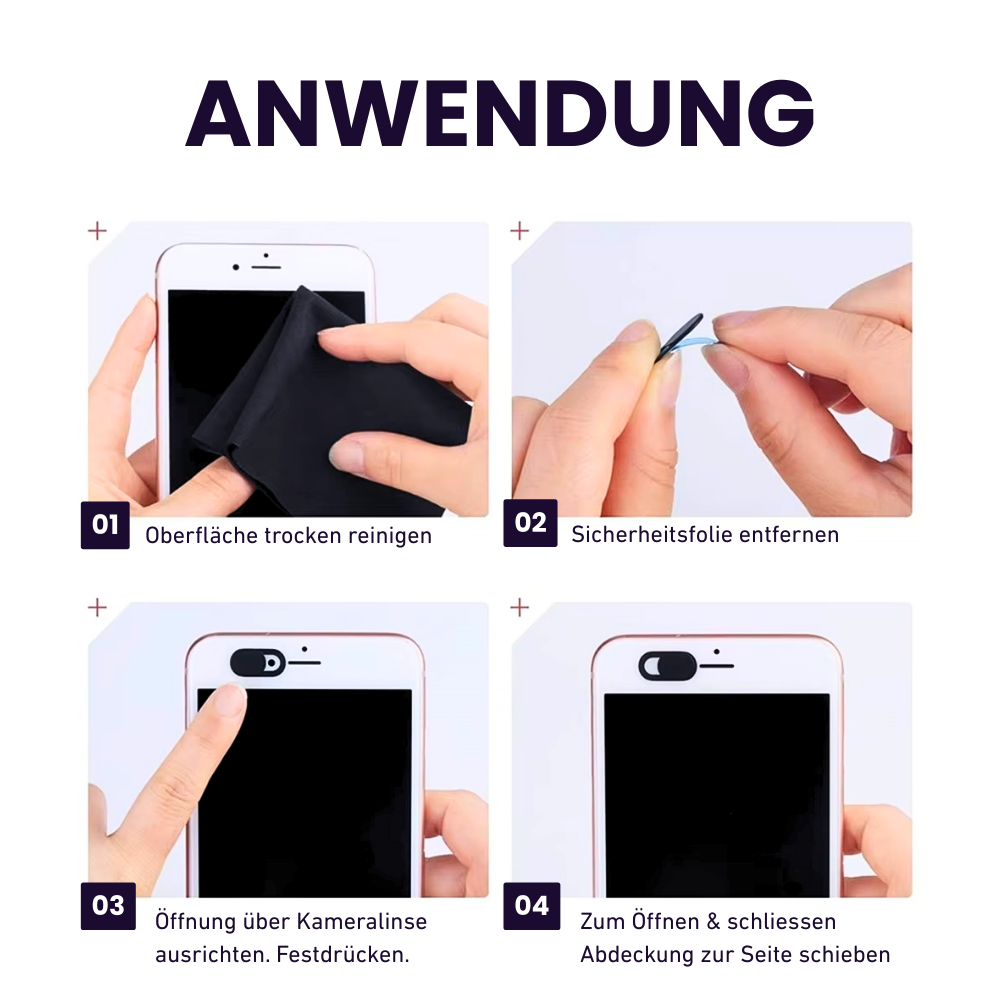 ANWENDUNG

01 Oberfläche trocken reinigen

02 Sicherheitsfolie entfernen

03 Öffnung über Kameralinse ausrichten. Festdrücken.

04 Zum Öffnen & schliessen Abdeckung zur Seite schieben